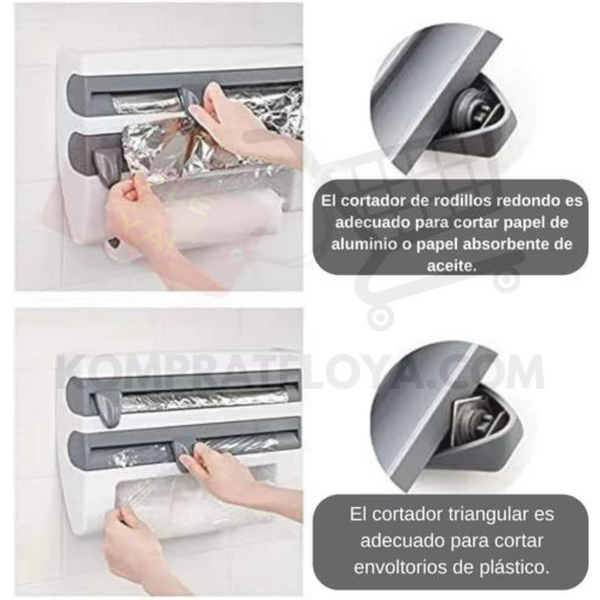 El cortador de rodillos redondo es adecuado para cortar papel de aluminio o papel absorbente de aceite.

KOMPRATELOYA.COM

El cortador triangular es adecuado para cortar envoltorios de plástico.