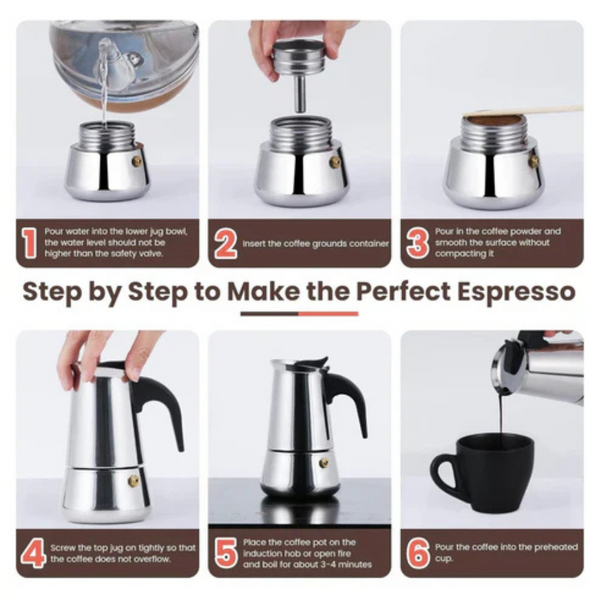 1 Pour water into the lower jug bowl, the water level should not be higher than the safety valve.

2 Insert the coffee grounds container

3 Pour in the coffee powder and smooth the surface without compacting it

Step by Step to Make the Perfect Espresso

4 Screw the top jug on tightly so that the coffee does not overflow.

5 Place the coffee pot on the induction hob or open fire and boil for about 3-4 minutes

6 Pour the coffee into the preheated cup.