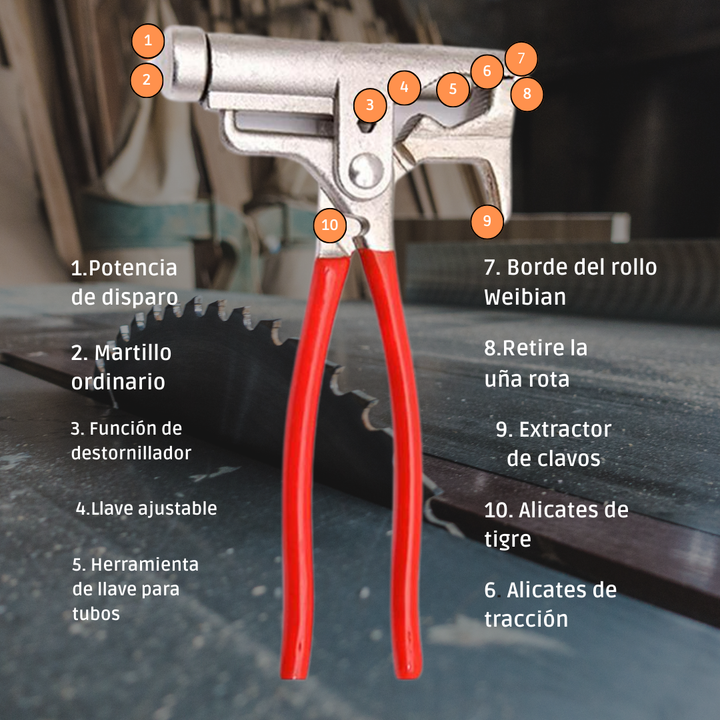 1
2
3
4
5
6
7
8
9
10

1.Potencia de disparo

2. Martillo ordinario

3. Función de destornillador

4.Llave ajustable

5. Herramienta de llave para tubos

7. Borde del rollo Weibian

8.Retire la uña rota

9. Extractor de clavos

10. Alicates de tigre

6. Alicates de tracción