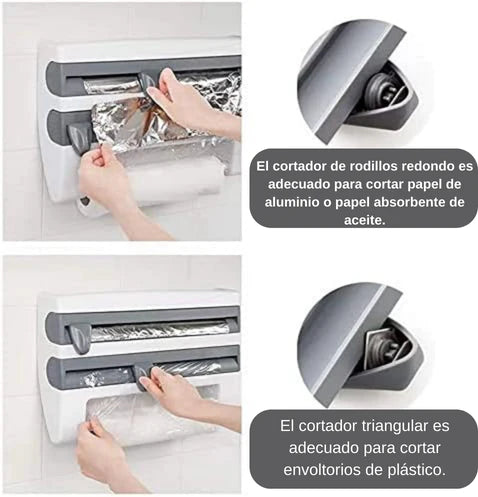 El cortador de rodillos redondo es adecuado para cortar papel de aluminio o papel absorbente de aceite.

El cortador triangular es adecuado para cortar envoltorios de plástico.