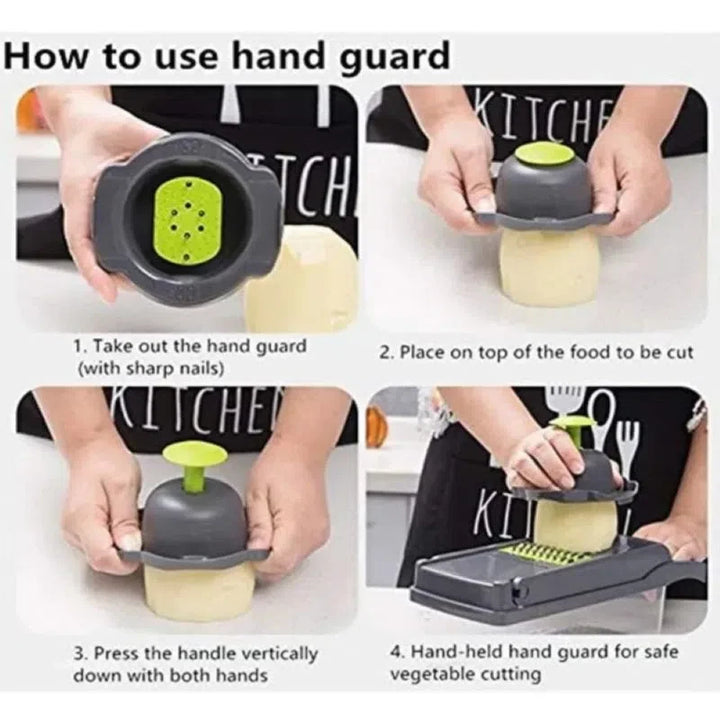 How to use hand guard

1. Take out the hand guard (with sharp nails)

2. Place on top of the food to be cut

3. Press the handle vertically down with both hands

4. Hand-held hand guard for safe vegetable cutting